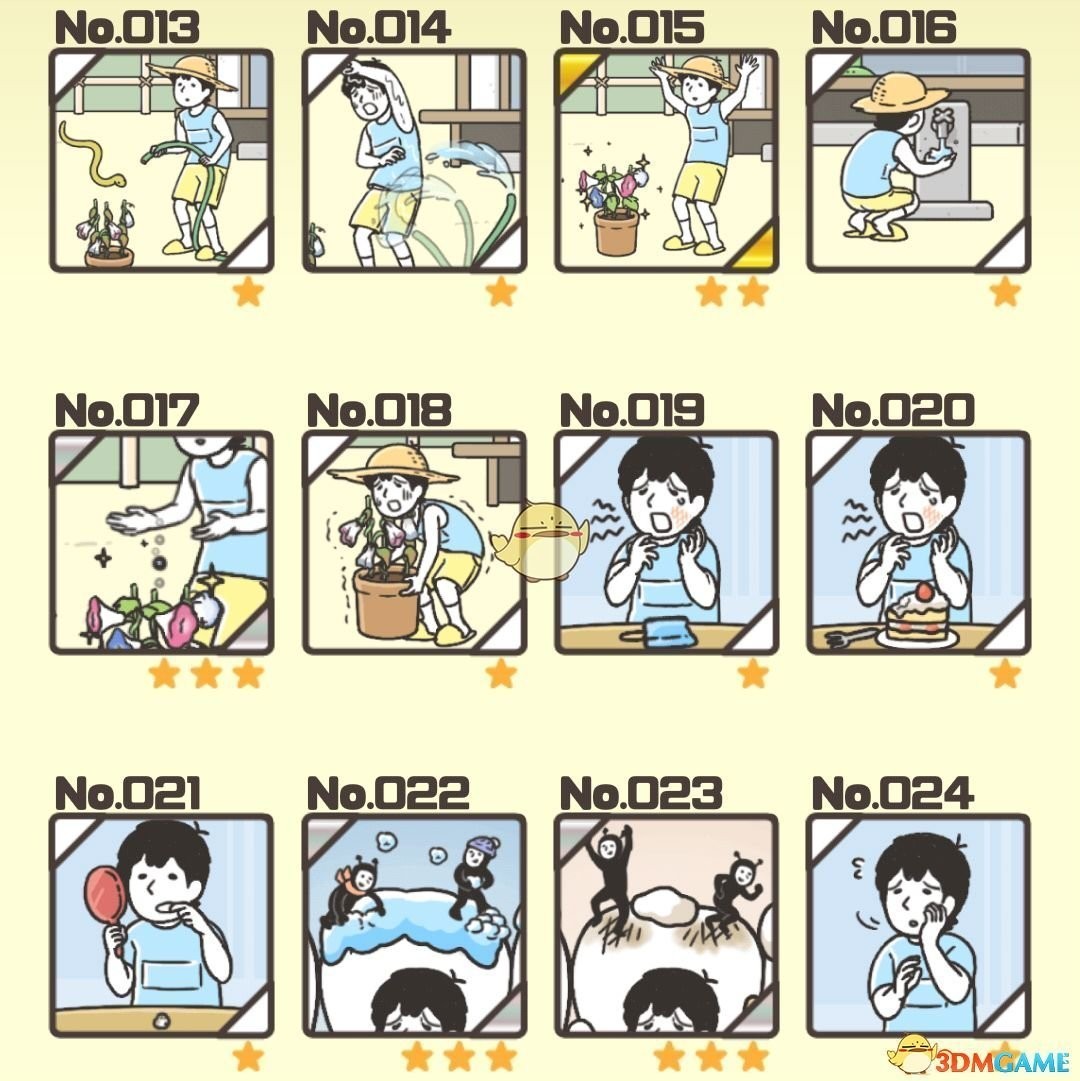 No.013 No.014 No.015 No.016

No.017 No.018 No.019 No.020

No.021 No.022 No.023 No.024

3DMGAME