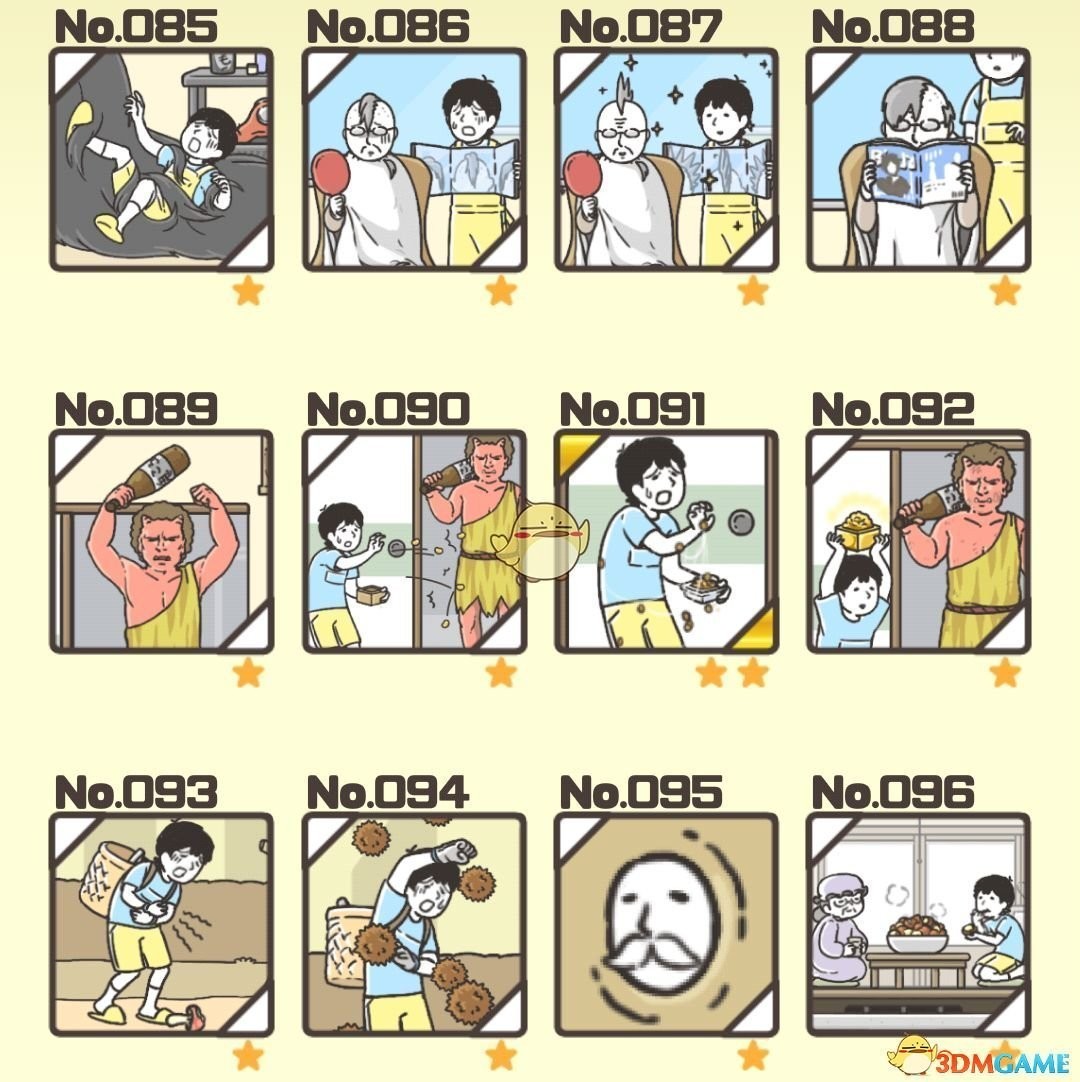 No.085 No.086 No.087 No.088

No.089 No.090 No.091 No.092

No.093 No.094 No.095 No.096

3DMGAME